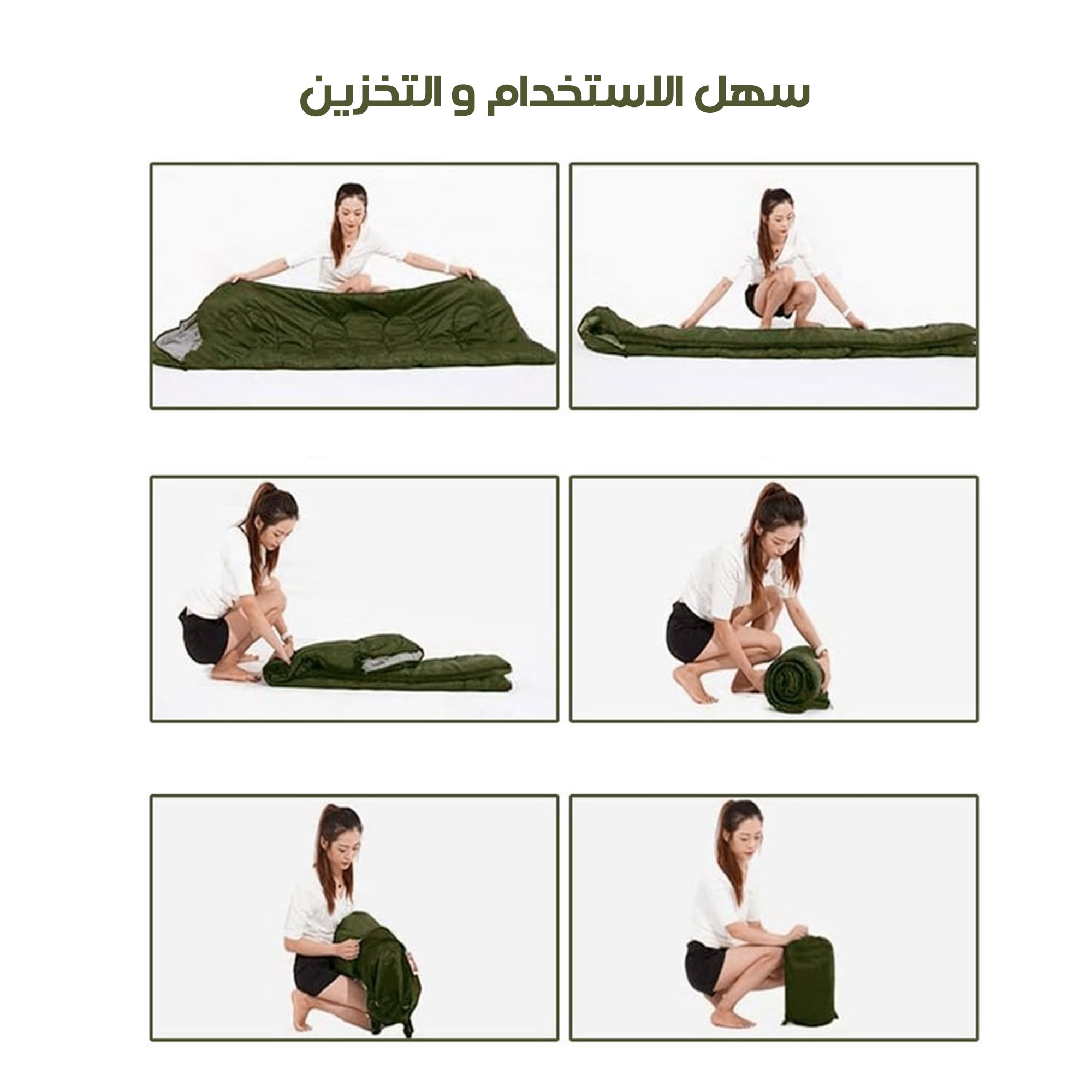 سهل الاستخدام و التخزين